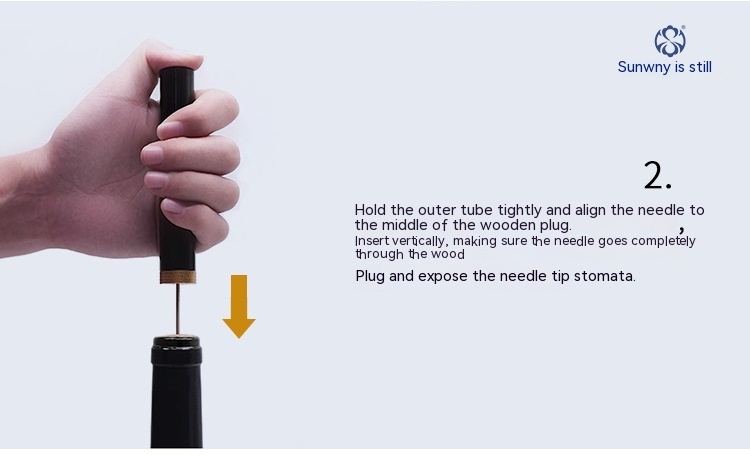 Sunwny is still

2.

Hold the outer tube tightly and align the needle to the middle of the wooden plug. ,
Insert vertically, making sure the needle goes completely through the wood

Plug and expose the needle tip stomata.